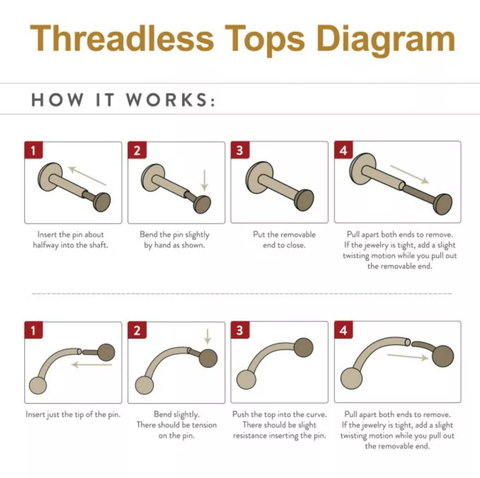 Threadless Tops Diagram

HOW IT WORKS:

1

Insert the pin about halfway into the shaft.

2

Bend the pin slightly by hand as shown.

3

Put the removable end to close.

4

Pull apart both ends to remove. If the jewelry is tight, add a slight twisting motion while you pull out the removable end.

1

Insert just the tip of the pin.

2

Bend slightly. There should be tension on the pin.

3

Push the top into the curve. There should be slight resistance inserting the pin.

4

Pull apart both ends to remove. If the jewelry is tight, add a slight twisting motion while you pull out the removable end.