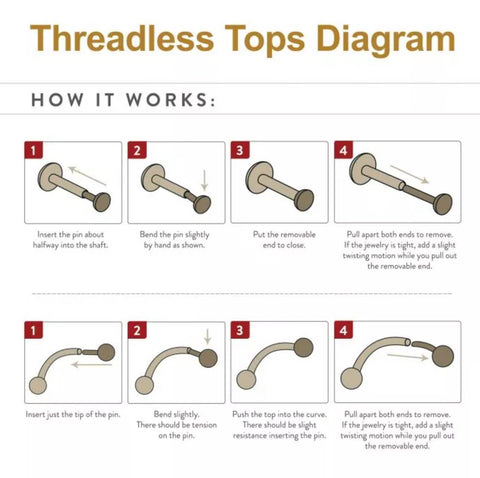 Threadless Tops Diagram

HOW IT WORKS:

1
Insert the pin about halfway into the shaft.

2
Bend the pin slightly by hand as shown.

3
Put the removable end to close.

4
Pull apart both ends to remove. If the jewelry is tight, add a slight twisting motion while you pull out the removable end.

1
Insert just the tip of the pin.

2
Bend slightly. There should be tension on the pin.

3
Push the top into the curve. There should be slight resistance inserting the pin.

4
Pull apart both ends to remove. If the jewelry is tight, add a slight twisting motion while you pull out the removable end.