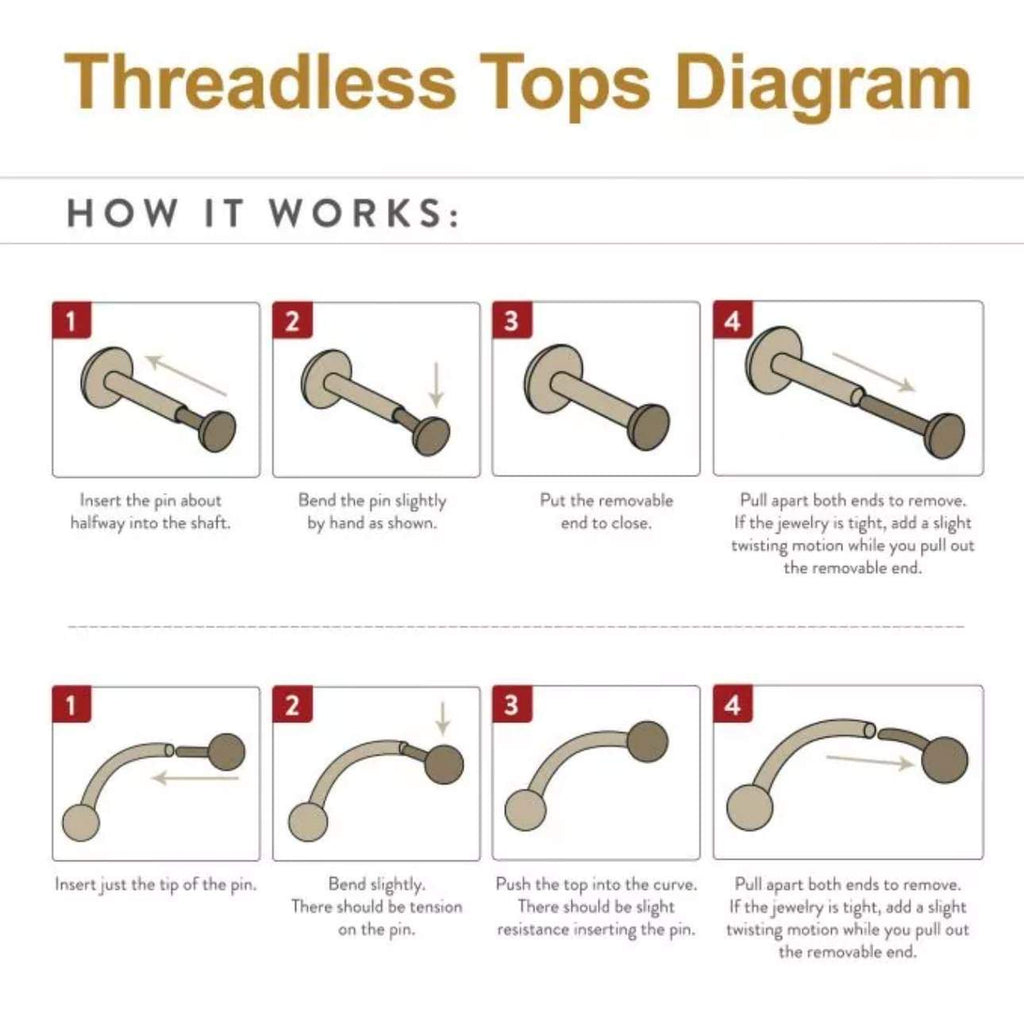 Threadless Tops Diagram

HOW IT WORKS:

1

Insert the pin about halfway into the shaft.

2

Bend the pin slightly by hand as shown.

3

Put the removable end to close.

4

Pull apart both ends to remove. If the jewelry is tight, add a slight twisting motion while you pull out the removable end.

1

Insert just the tip of the pin.

2

Bend slightly. There should be tension on the pin.

3

Push the top into the curve. There should be slight resistance inserting the pin.

4

Pull apart both ends to remove. If the jewelry is tight, add a slight twisting motion while you pull out the removable end.