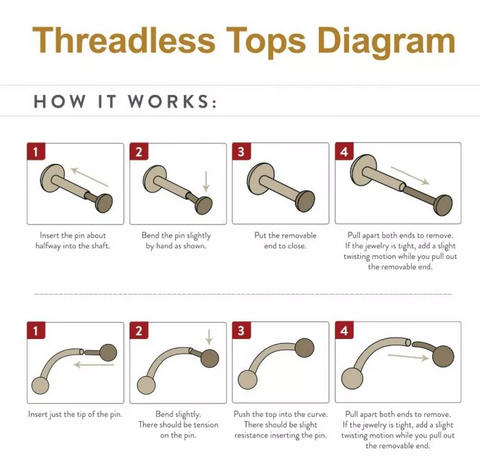 Threadless Tops Diagram

HOW IT WORKS:

1

Insert the pin about halfway into the shaft.

2

Bend the pin slightly by hand as shown.

3

Put the removable end to close.

4

Pull apart both ends to remove. If the jewelry is tight, add a slight twisting motion while you pull out the removable end.

1

Insert just the tip of the pin.

2

Bend slightly. There should be tension on the pin.

3

Push the top into the curve. There should be slight resistance inserting the pin.

4

Pull apart both ends to remove. If the jewelry is tight, add a slight twisting motion while you pull out the removable end.