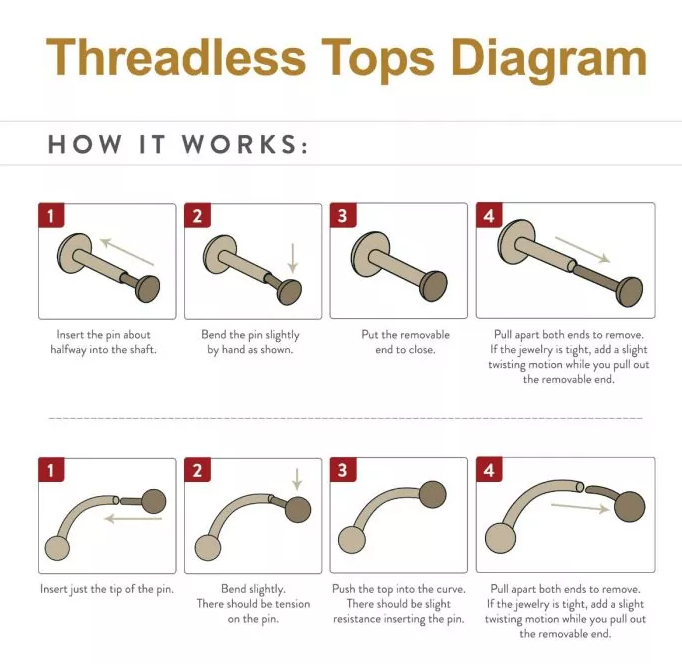 Threadless Tops Diagram

HOW IT WORKS:

1
Insert the pin about halfway into the shaft.

2
Bend the pin slightly by hand as shown.

3
Put the removable end to close.

4
Pull apart both ends to remove. If the jewelry is tight, add a slight twisting motion while you pull out the removable end.

1
Insert just the tip of the pin.

2
Bend slightly. There should be tension on the pin.

3
Push the top into the curve. There should be slight resistance inserting the pin.

4
Pull apart both ends to remove. If the jewelry is tight, add a slight twisting motion while you pull out the removable end.