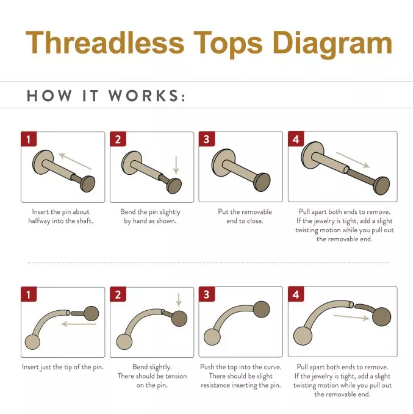 Threadless Tops Diagram

HOW IT WORKS:

1

Insert the pin about halfway into the shaft.

2

Bend the pin slightly by hand as shown.

3

Put the removable end to close.

4

Pull apart both ends to remove. If the jewelry is tight, add a slight twisting motion while you pull out the removable end.

1

Insert just the tip of the pin.

2

Bend slightly. There should be tension on the pin.

3

Push the top into the curve. There should be slight resistance inserting the pin.

4

Pull apart both ends to remove. If the jewelry is tight, add a slight twisting motion while you pull out the removable end.